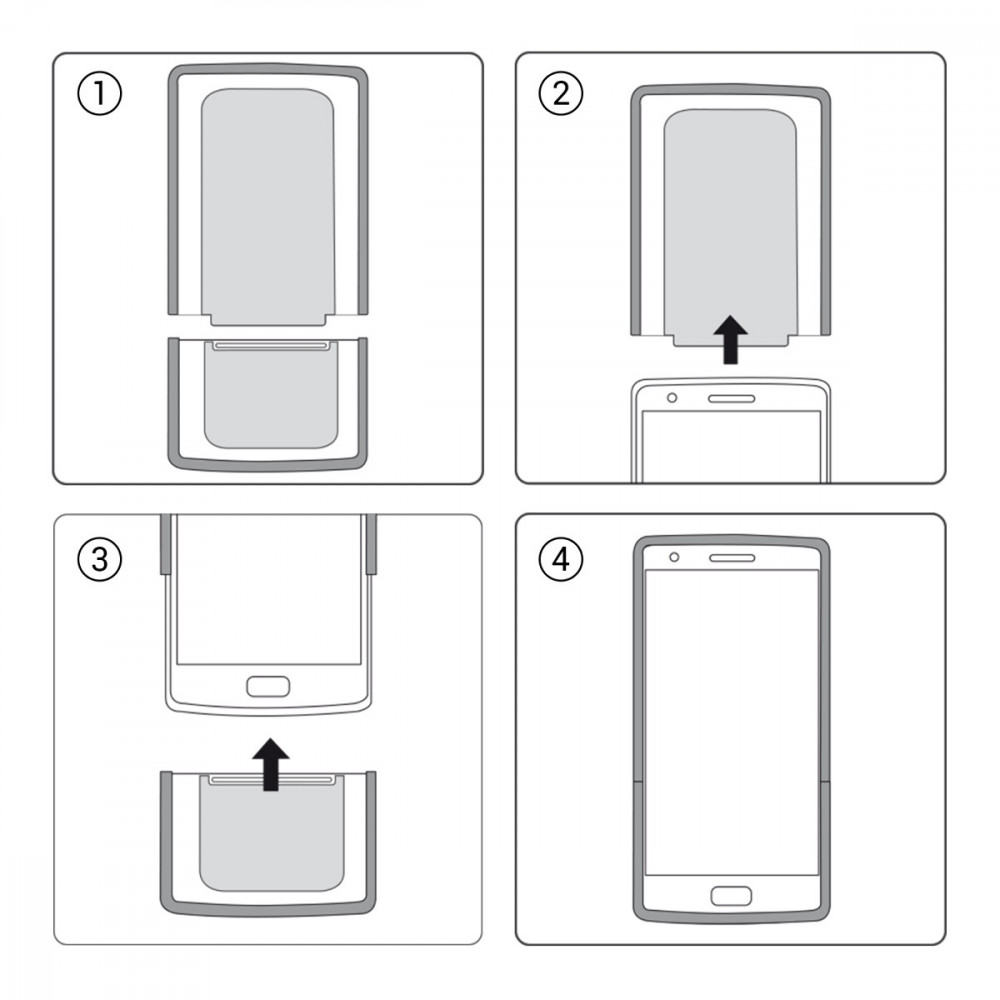 ①

②

③

④