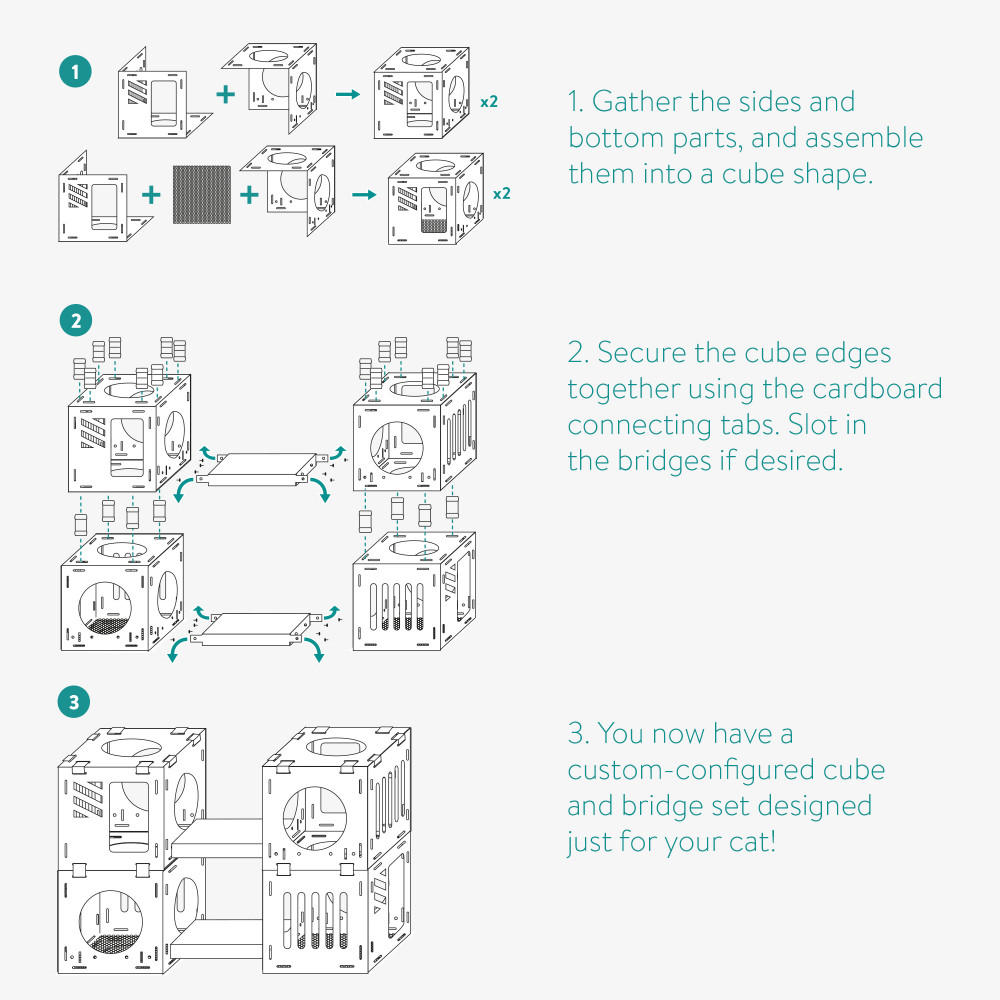 1

x2

x2

1. Gather the sides and bottom parts, and assemble them into a cube shape.

2

2. Secure the cube edges together using the cardboard connecting tabs. Slot in the bridges if desired.

3

3. You now have a custom-configured cube and bridge set designed just for your cat!