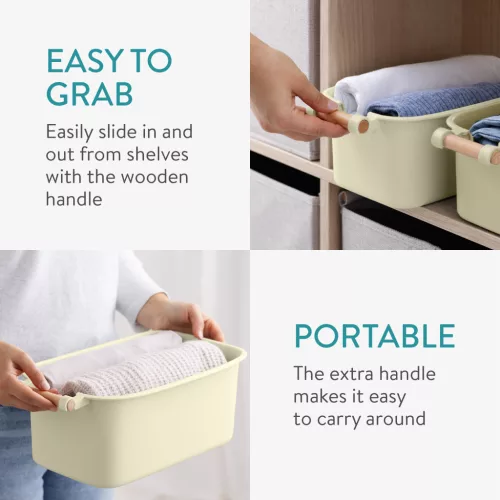 EASY TO GRAB

Easily slide in and out from shelves with the wooden handle

PORTABLE

The extra handle makes it easy to carry around