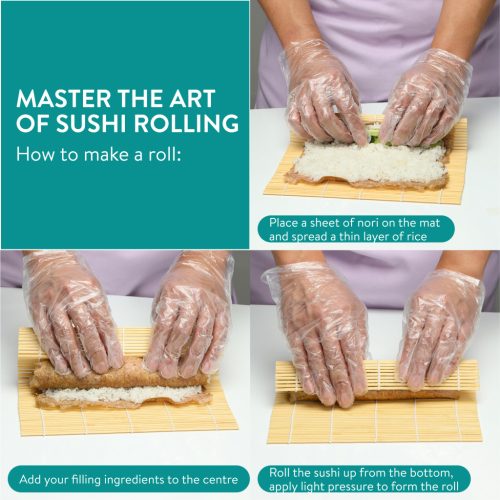 MASTER THE ART OF SUSHI ROLLING

How to make a roll:

Place a sheet of nori on the mat and spread a thin layer of rice

Add your filling ingredients to the centre

Roll the sushi up from the bottom, apply light pressure to form the roll